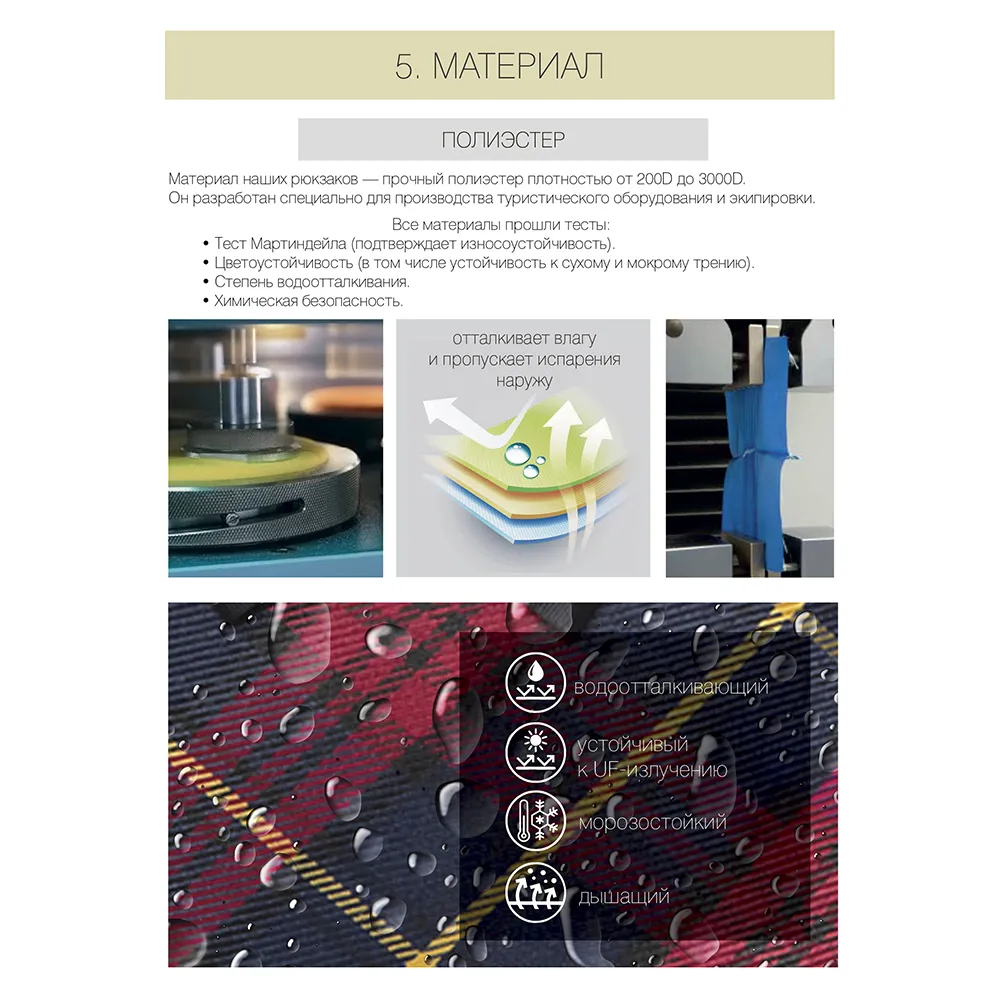 5. МАТЕРИАЛ

ПОЛИЭСТЕР

Материал наших рюкзаков — прочный полиэстер плотностью от 200D до 3000D. Он разработан специально для производства туристического оборудования и экипировки.

Все материалы прошли тесты:
• Тест Мартиндейла (подтверждает износоустойчивость).
• Цветоустойчивость (в том числе устойчивость к сухому и мокрому трению).
• Степень водоотталкивания.
• Химическая безопасность.

отталкивает влагу и пропускает испарения наружу

водоотталкивающий

устойчивый к UF-излучению

морозостойкий

дышащий