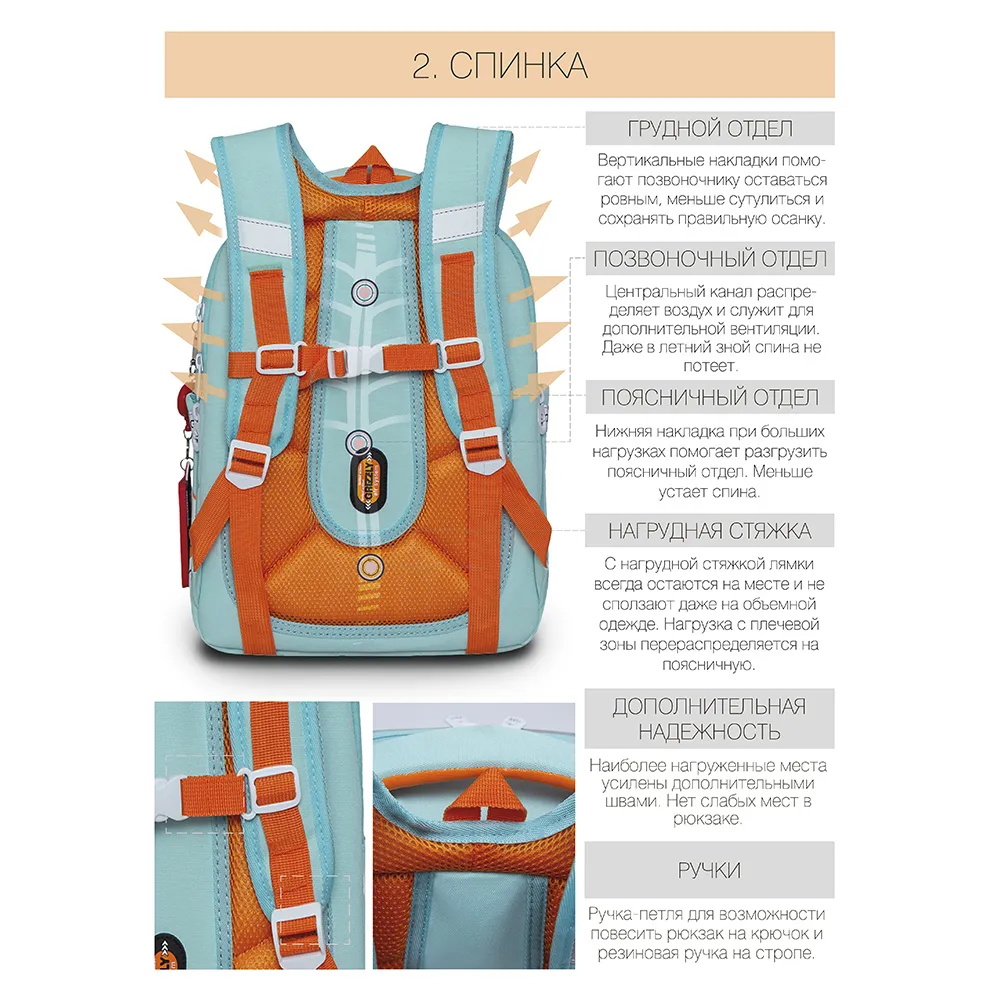 2. СПИНКА

ГРУДНОЙ ОТДЕЛ

Вертикальные накладки помогают позвоночнику оставаться ровным, меньше сутулиться и сохранять правильную осанку.

ПОЗВОНОЧНЫЙ ОТДЕЛ

Центральный канал распределяет воздух и служит для дополнительной вентиляции. Даже в летний зной спина не потеет.

ПОЯСНИЧНЫЙ ОТДЕЛ

Нижняя накладка при больших нагрузках помогает разгрузить поясничный отдел. Меньше устает спина.

НАГРУДНАЯ СТЯЖКА

С нагрудной стяжкой лямки всегда остаются на месте и не сползают даже на объемной одежде. Нагрузка с плечевой зоны перераспределяется на поясничную.

ДОПОЛНИТЕЛЬНАЯ НАДЕЖНОСТЬ

Наиболее нагруженные места усилены дополнительными швами. Нет слабых мест в рюкзаке.

РУЧКИ

Ручка-петля для возможности повесить рюкзак на крючок и резиновая ручка на стропе.

GRIZZLY