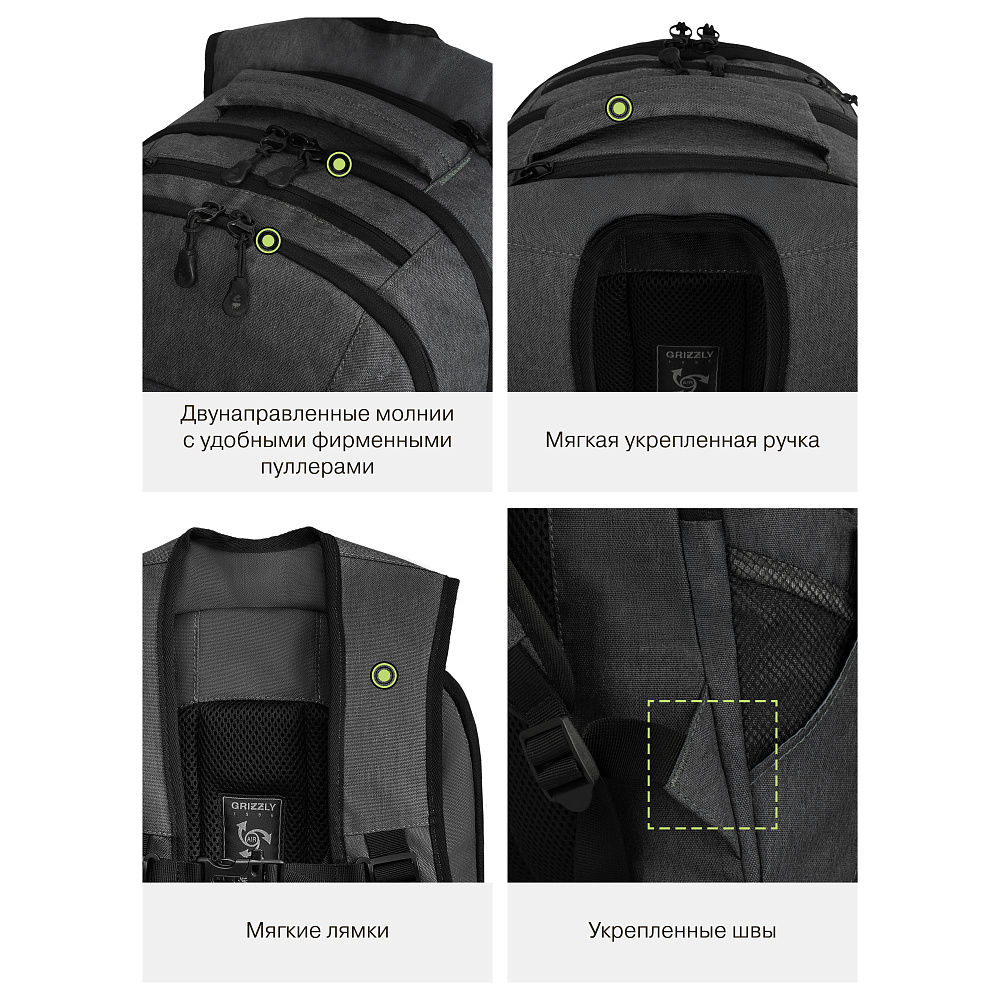 GRIZZLY

Двунаправленные молнии с удобными фирменными пуллерами

Мягкая укрепленная ручка

GRIZZLY

AIR

Мягкие лямки

Укрепленные швы