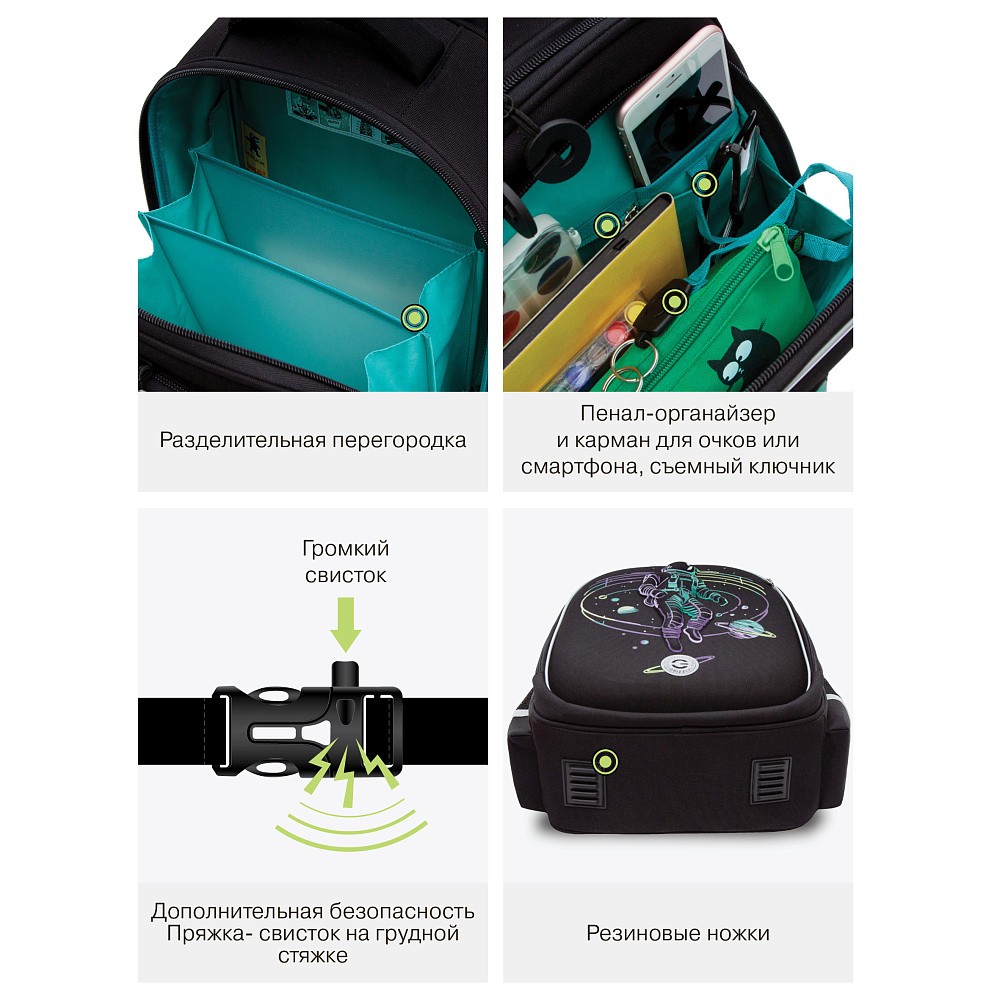 Разделительная перегородка

Пенал-органайзер и карман для очков или смартфона, съемный ключник

Громкий свисток

Дополнительная безопасность Пряжка- свисток на грудной стяжке

Резиновые ножки