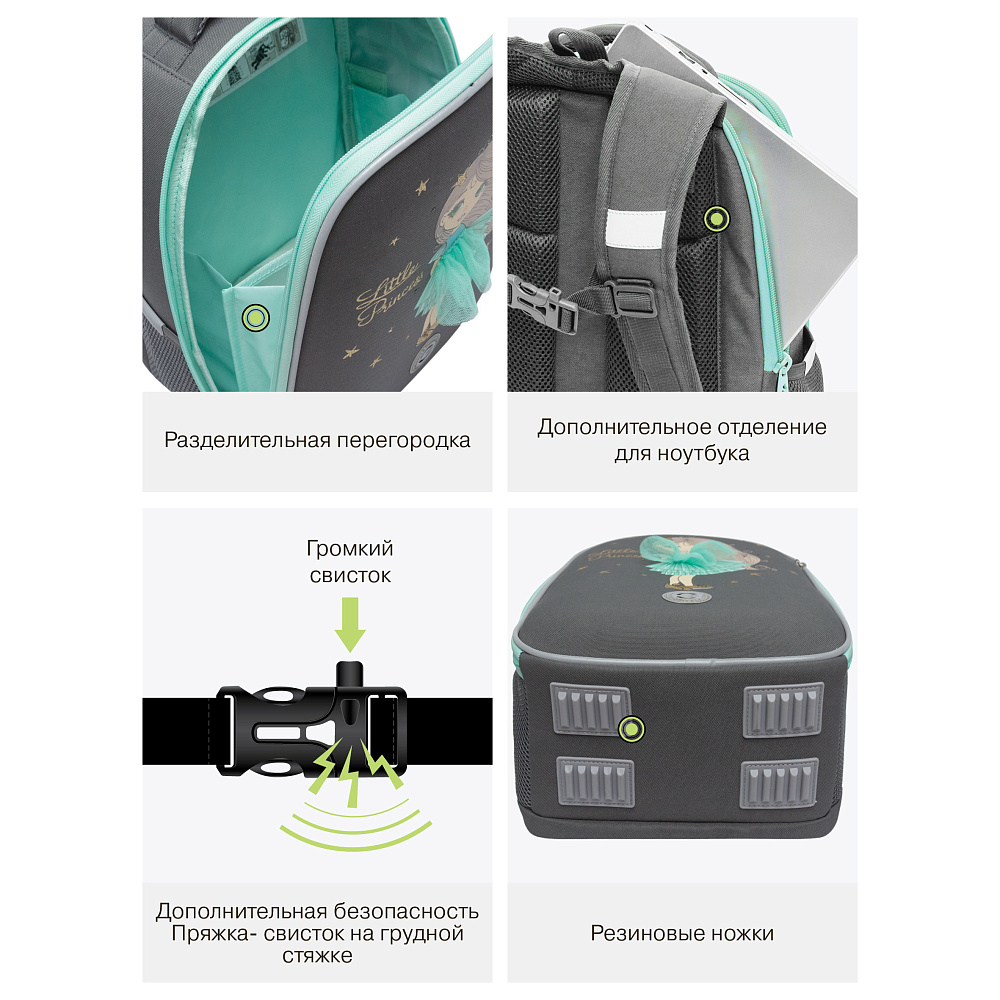 Little Princess

Разделительная перегородка

Дополнительное отделение для ноутбука

Громкий свисток

Little Princess

Дополнительная безопасность Пряжка- свисток на грудной стяжке

Резиновые ножки