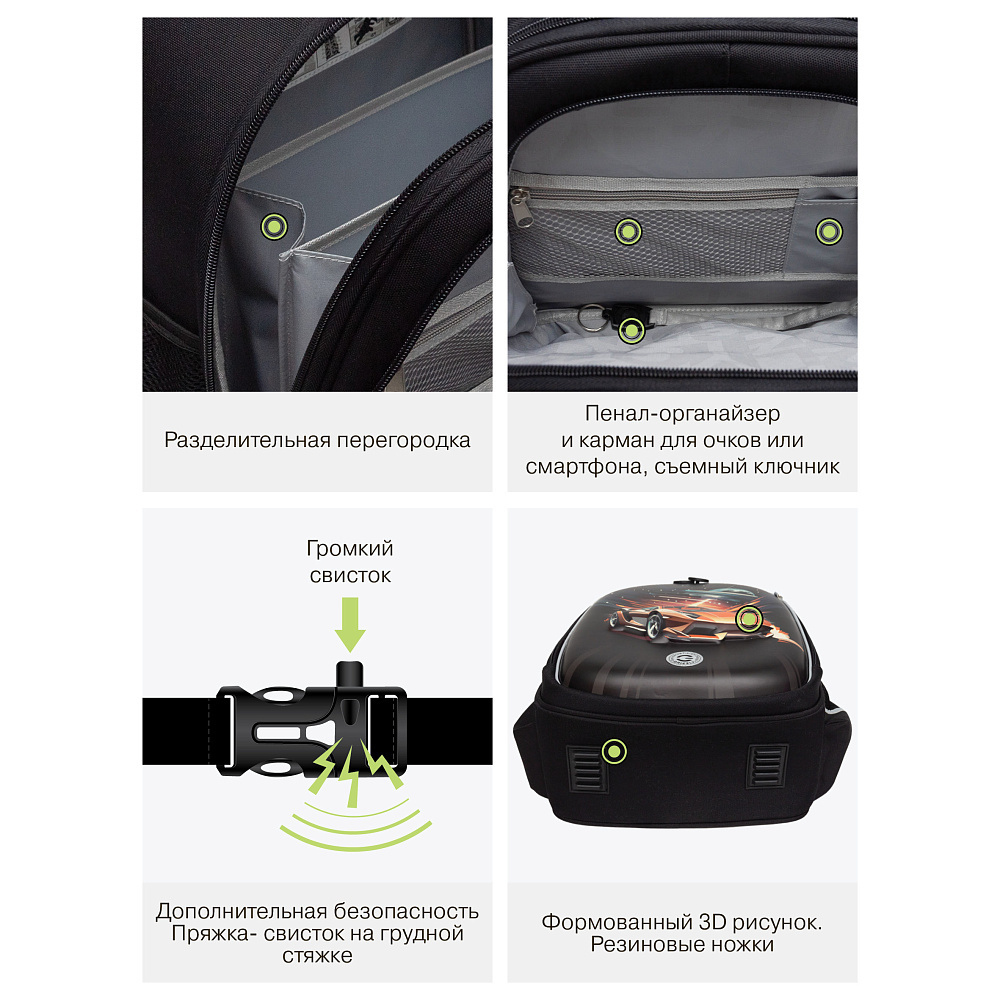 Разделительная перегородка

Пенал-органайзер и карман для очков или смартфона, съемный ключник

Громкий свисток

Дополнительная безопасность Пряжка- свисток на грудной стяжке

Формованный 3D рисунок. Резиновые ножки